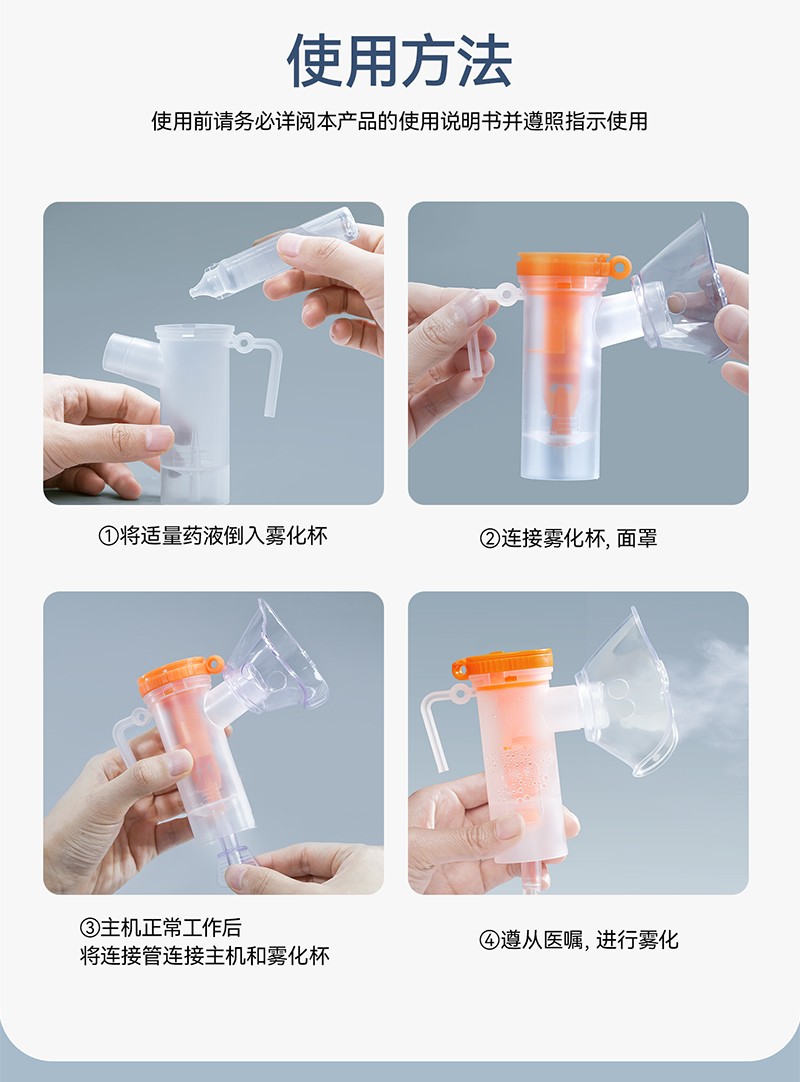 使用方法

使用前请务必详阅本产品的使用说明书并遵照指示使用

①将适量药液倒入雾化杯

②连接雾化杯, 面罩

③主机正常工作后
将连接管连接主机和雾化杯

④遵从医嘱, 进行雾化